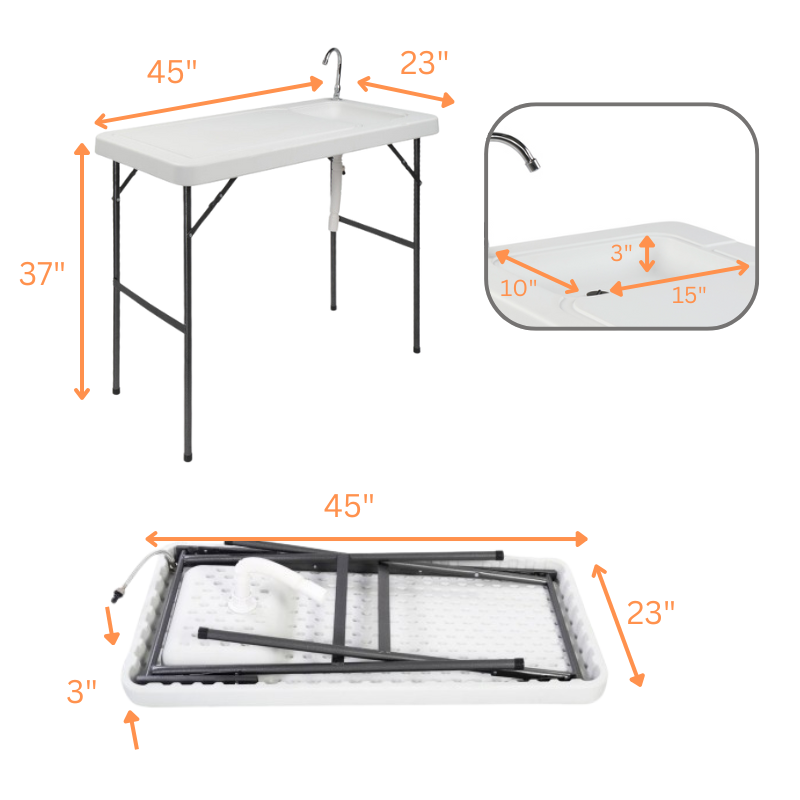 45"

23"

37"

3"

10"

15"

45"

23"

3"