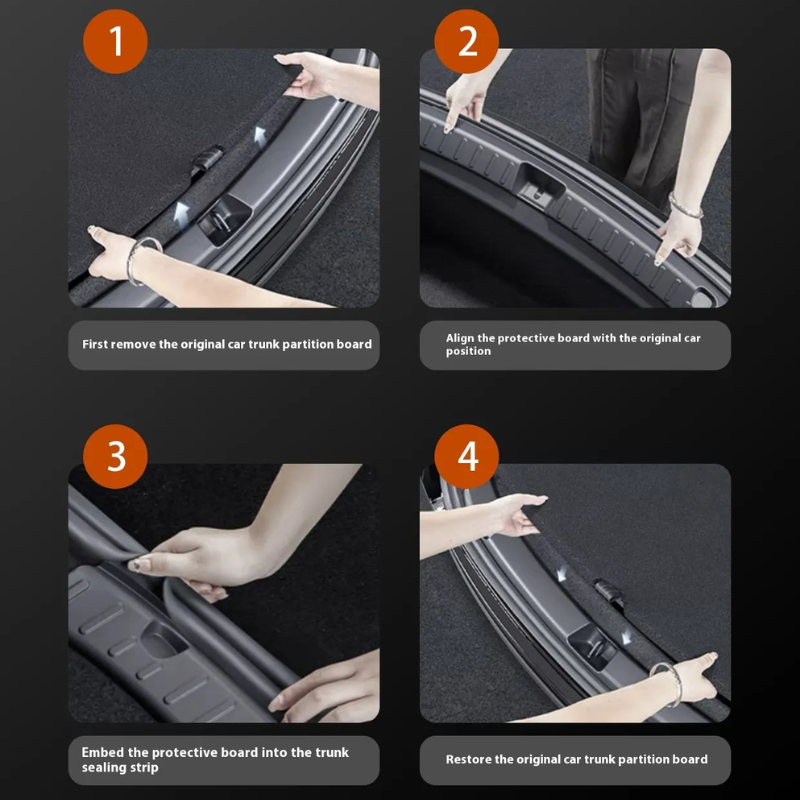 1

First remove the original car trunk partition board

2

Align the protective board with the original car position

3

Embed the protective board into the trunk sealing strip

4

Restore the original car trunk partition board