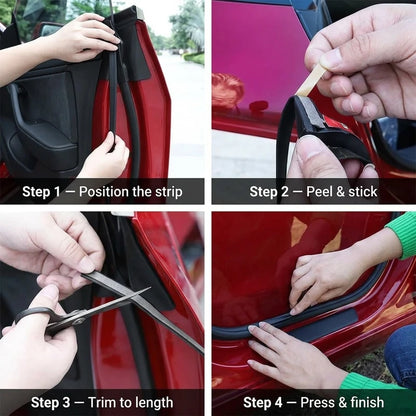 Step 1 — Position the strip

Step 2 — Peel & stick

Step 3 — Trim to length

Step 4 — Press & finish