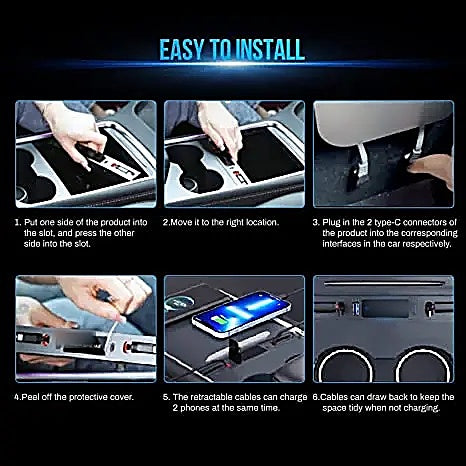 EASY TO INSTALL

1. Put one side of the product into the slot, and press the other side into the slot.

2.Move it to the right location.

3. Plug in the 2 type-C connectors of the product into the corresponding interfaces in the car respectively.

4.Peel off the protective cover.

5. The retractable cables can charge 2 phones at the same time.

6.Cables can draw back to keep the space tidy when not charging.